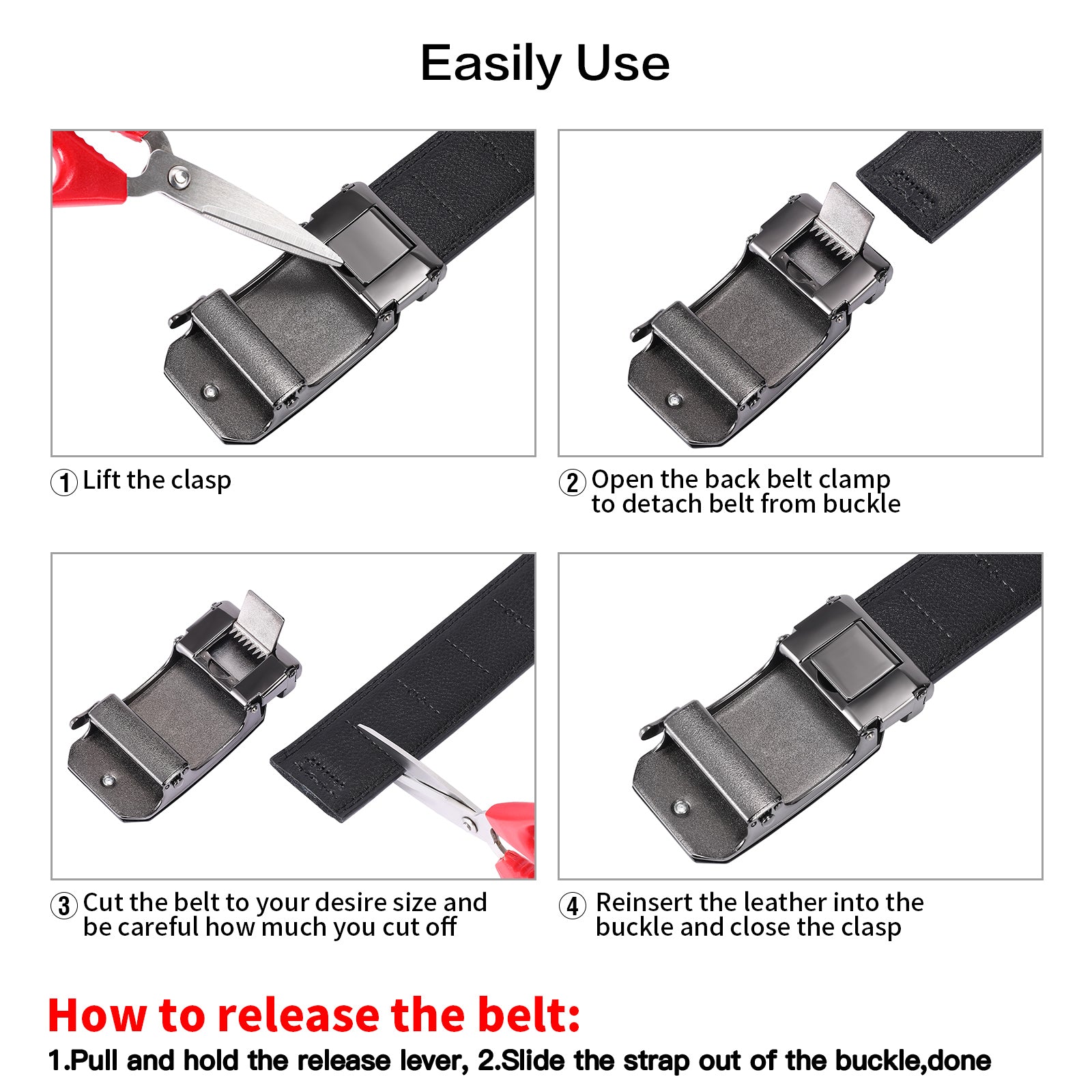 Easily Use

① Lift the clasp

② Open the back belt clamp to detach belt from buckle

③ Cut the belt to your desire size and be careful how much you cut off

④ Reinsert the leather into the buckle and close the clasp

How to release the belt:

1.Pull and hold the release lever, 2.Slide the strap out of the buckle,done