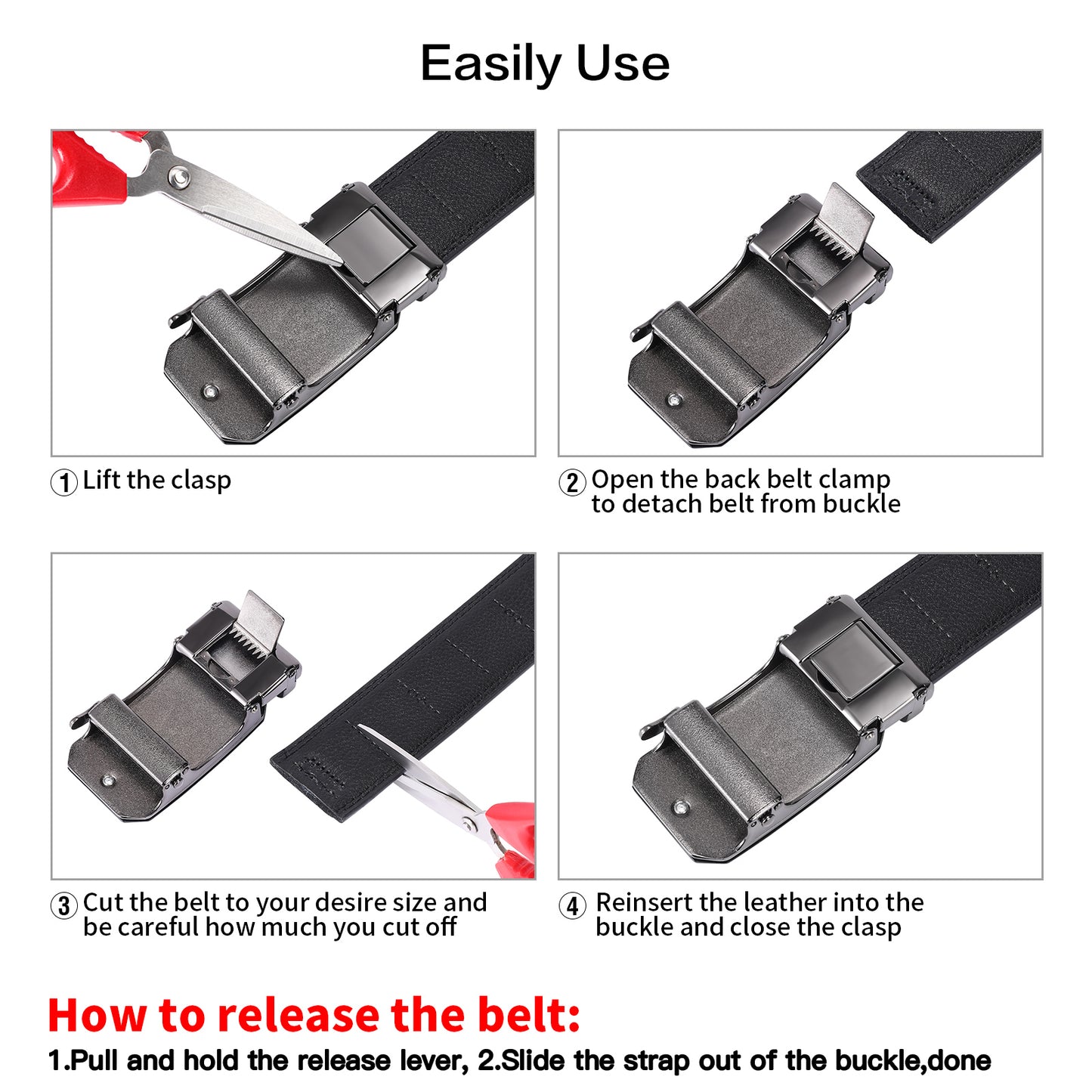 Easily Use

① Lift the clasp

② Open the back belt clamp to detach belt from buckle

③ Cut the belt to your desire size and be careful how much you cut off

④ Reinsert the leather into the buckle and close the clasp

How to release the belt:

1.Pull and hold the release lever, 2.Slide the strap out of the buckle,done